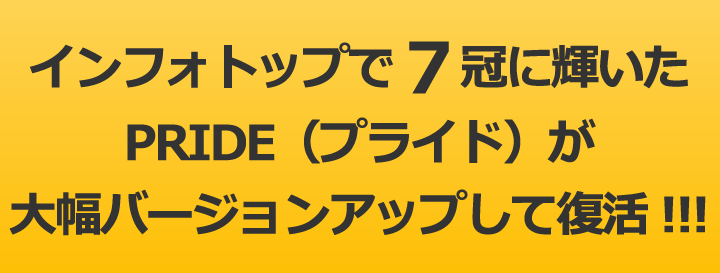 インフォトップで 7 冠に輝いた
PRIDE（プライド）が
大幅バージョンアップして復活 !!!